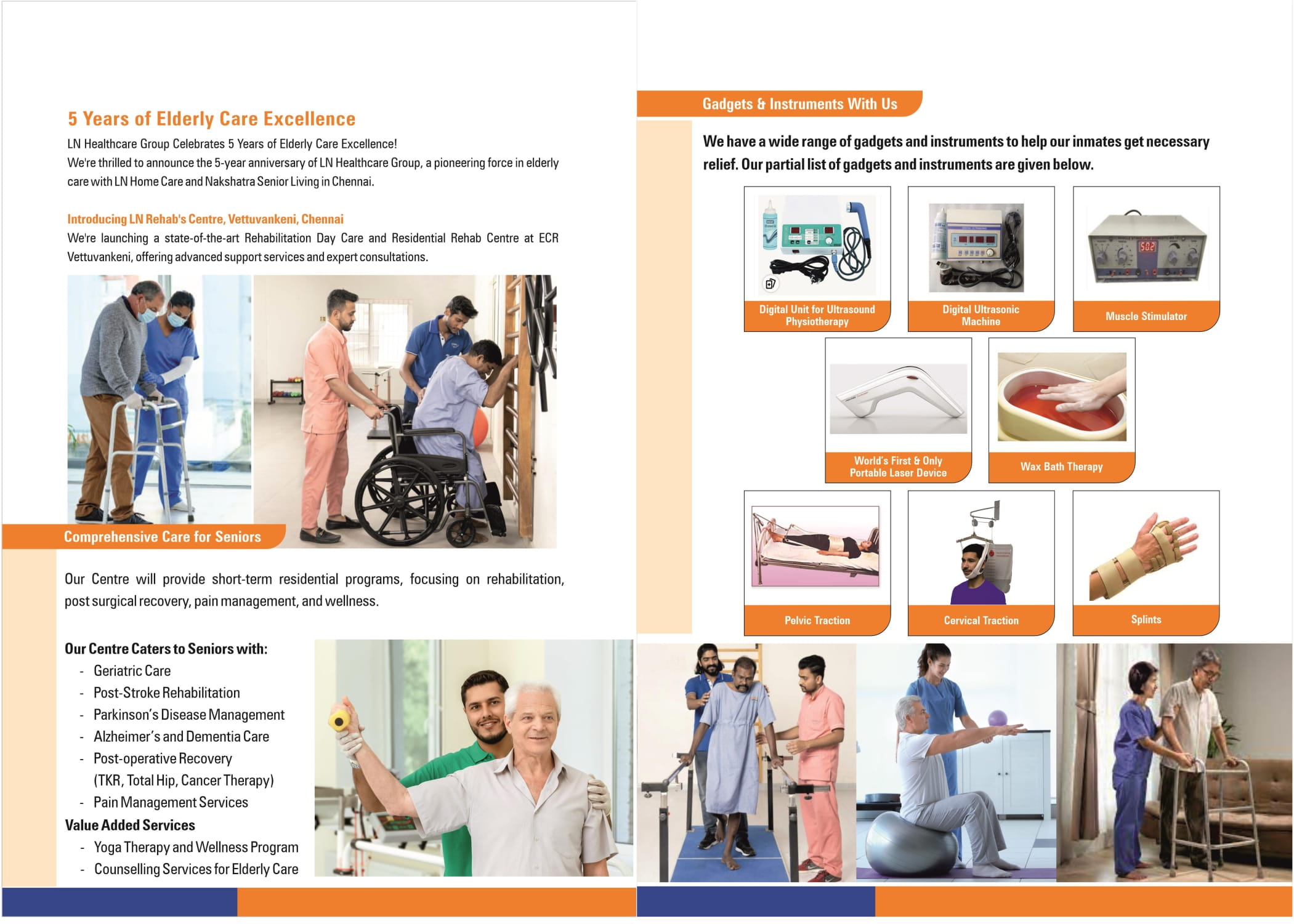 5 Years of Elderly Care Excellence

LN Healthcare Group Celebrates 5 Years of Elderly Care Excellence!
We're thrilled to announce the 5-year anniversary of LN Healthcare Group, a pioneering force in elderly care with LN Home Care and Nakshatra Senior Living in Chennai.

Introducing LN Rehab's Centre, Vettuvankeni, Chennai
We're launching a state-of-the-art Rehabilitation Day Care and Residential Rehab Centre at ECR Vettuvankeni, offering advanced support services and expert consultations.

Comprehensive Care for Seniors

Our Centre will provide short-term residential programs, focusing on rehabilitation, post surgical recovery, pain management, and wellness.

Our Centre Caters to Seniors with:
- Geriatric Care
- Post-Stroke Rehabilitation
- Parkinson's Disease Management
- Alzheimer's and Dementia Care
- Post-operative Recovery (TKR, Total Hip, Cancer Therapy)
- Pain Management Services

Value Added Services
- Yoga Therapy and Wellness Program
- Counselling Services for Elderly Care

Gadgets & Instruments With Us

We have a wide range of gadgets and instruments to help our inmates get necessary relief. Our partial list of gadgets and instruments are given below.

Digital Unit for Ultrasound Physiotherapy

Digital Ultrasonic Machine

502

Muscle Stimulator

World's First & Only Portable Laser Device

Wax Bath Therapy

Pelvic Traction

Cervical Traction

Splints